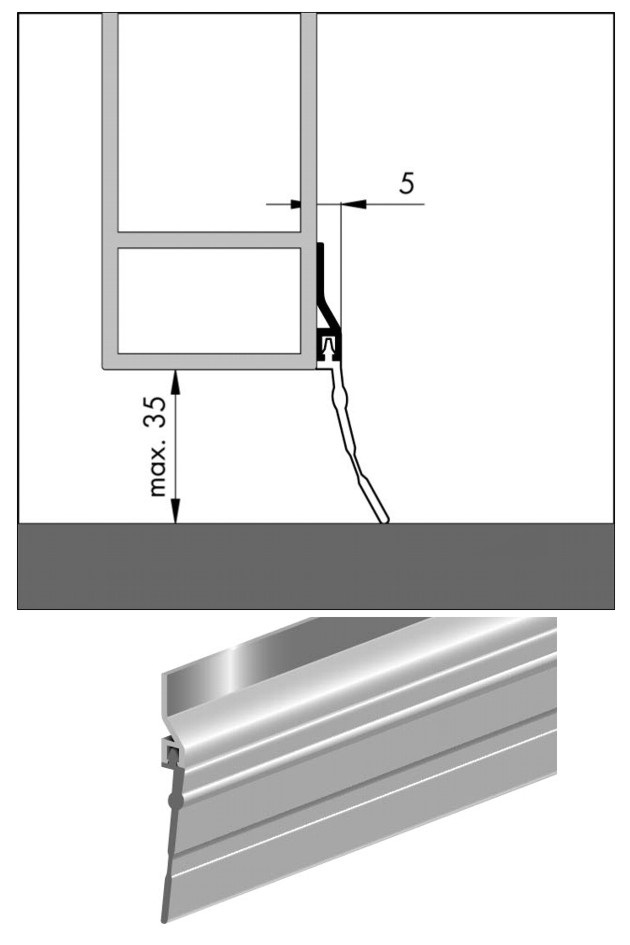 5

max. 35